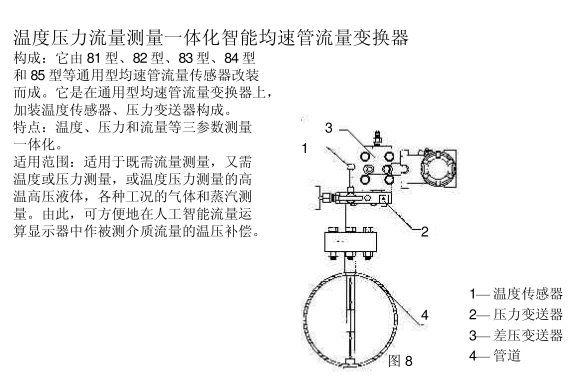 温度压力流量测量一体化智能均速管流量变换器

构成：它由 81 型、82 型、83 型、84 型和 85 型等通用型均速管流量传感器改装而成。它是在通用型均速管流量变换器上，加装温度传感器、压力变送器构成。

特点：温度、压力和流量等三参数测量一体化。

适用范围：适用于既需流量测量，又需温度或压力测量，或温度压力测量的高温高压液体，各种工况的气体和蒸汽测量。由此，可方便地在人工智能流量运算显示器中作被测介质流量的温压补偿。

3

1

2

4

图 8

1— 温度传感器
2— 压力变送器
3— 差压变送器
4— 管道